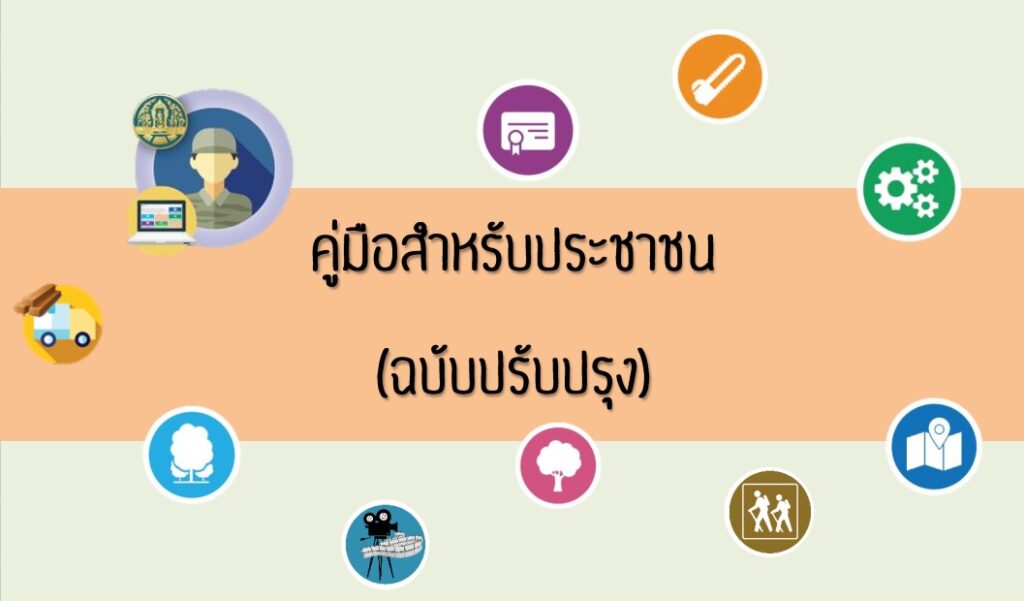 คู่มือสำหรับประชาชน

(ฉบับปรับปรุง)