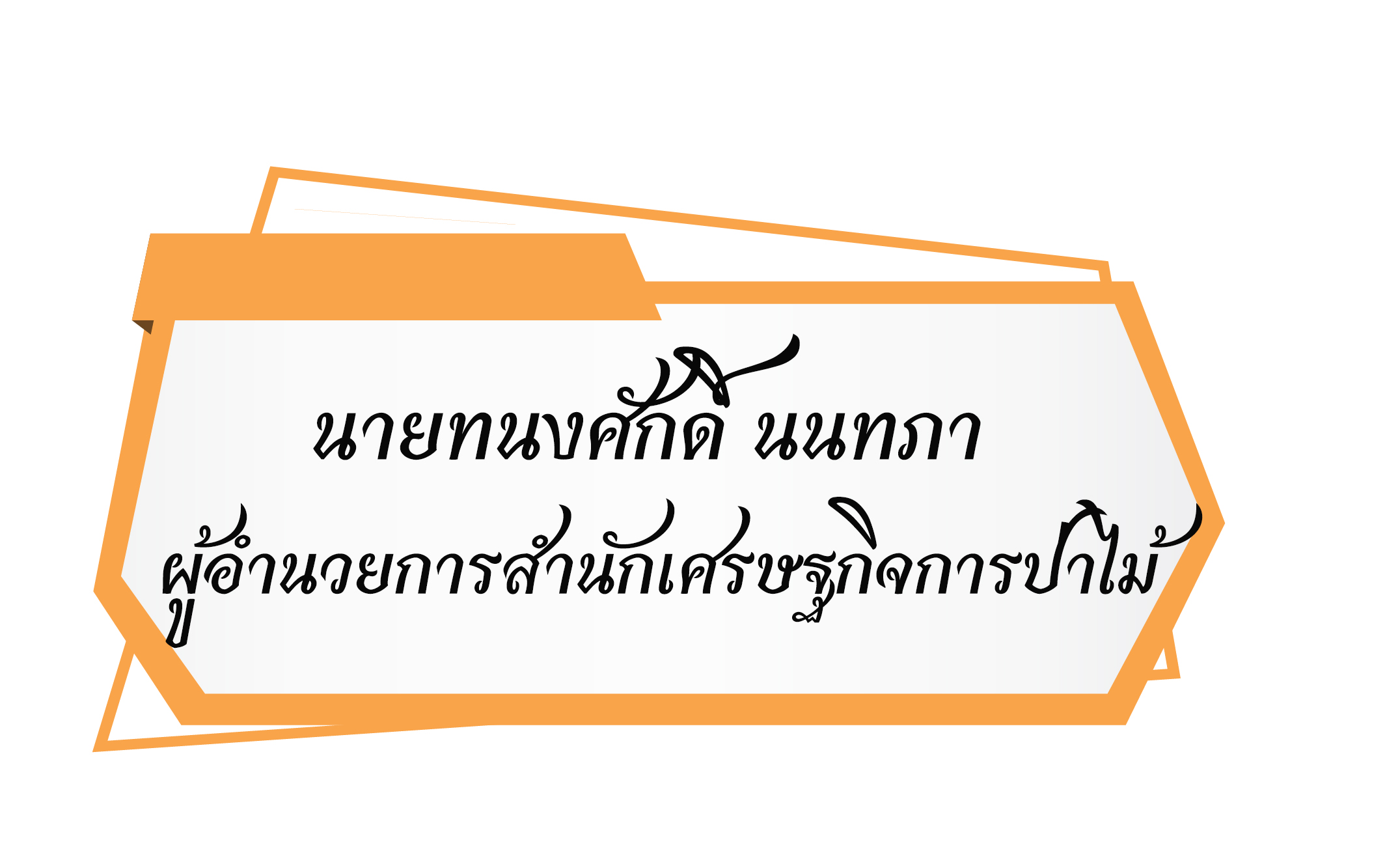 นายทนงศักดิ์ นนทภา
ผู้อำนวยการสำนักเศรษฐกิจการป่าไม้